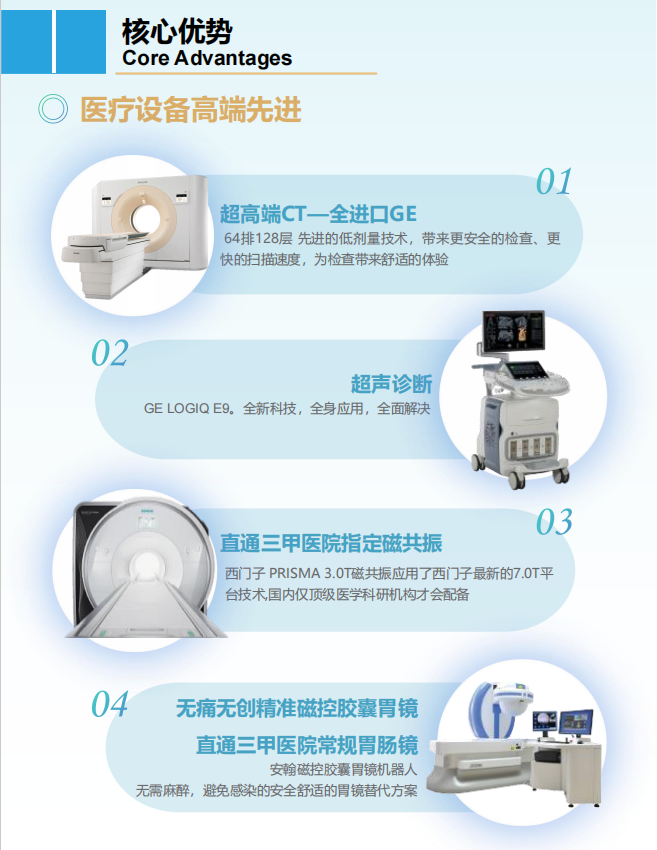 核心优势
Core Advantages

医疗设备高端先进

01
超高端CT—全进口GE
64排128层 先进的低剂量技术，带来更安全的检查、更快的扫描速度，为检查带来舒适的体验

02
超声诊断
GE LOGIQ E9。全新科技，全身应用，全面解决

03
直通三甲医院指定磁共振
西门子 PRISMA 3.0T磁共振应用了西门子最新的7.0T平台技术,国内仅顶级医学科研机构才会配备

04
无痛无创精准磁控胶囊胃镜
直通三甲医院常规胃肠镜
安翰磁控胶囊胃镜机器人
无需麻醉，避免感染的安全舒适的胃镜替代方案